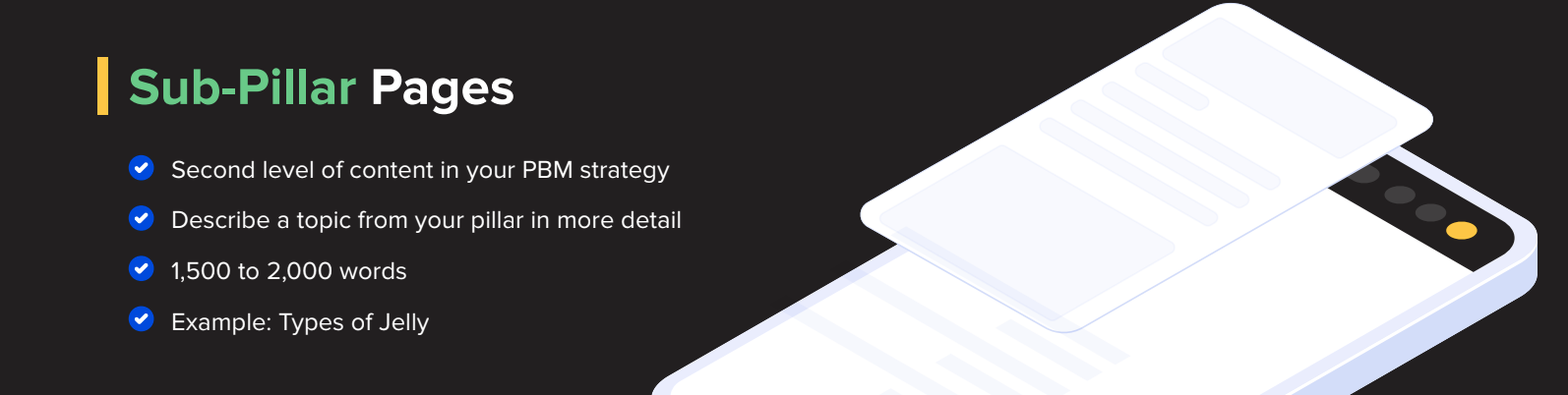 Sub-Pillar Pages

Second level of content in your PBM strategy

Describe a topic from your pillar in more detail

1,500 to 2,000 words

Example: Types of Jelly